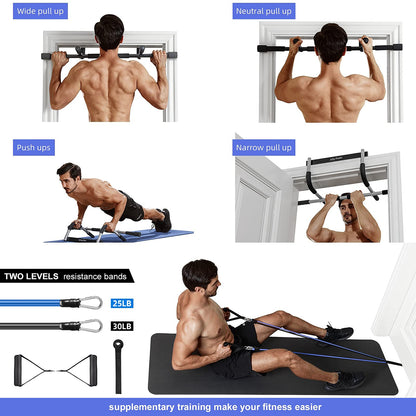 Wide pull up

Neutral pull up

Push ups

Narrow pull up

TWO LEVELS resistance bands

25LB

30LB

supplementary training make your fitness easier