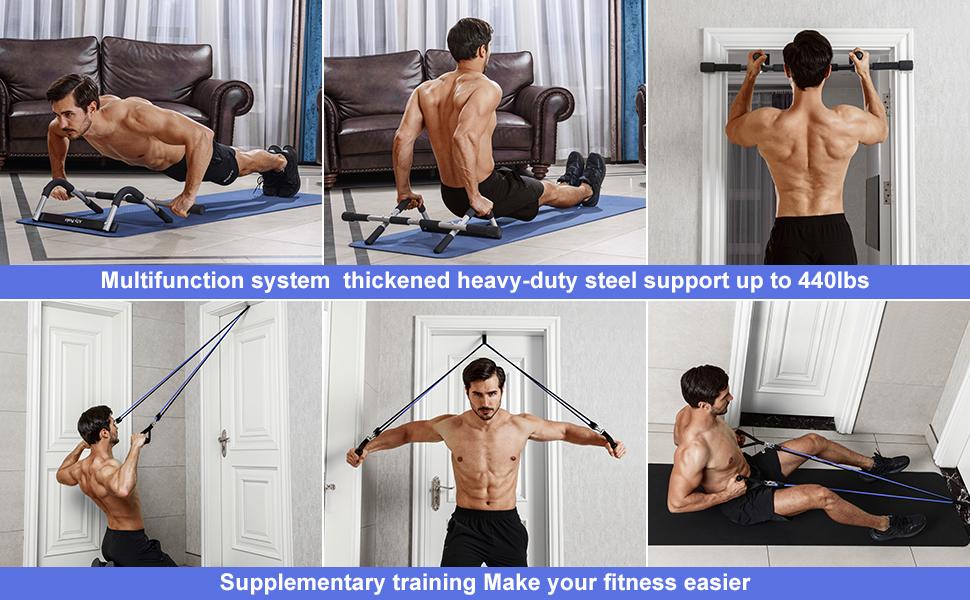 Multifunction system thickened heavy-duty steel support up to 440lbs

Supplementary training Make your fitness easier