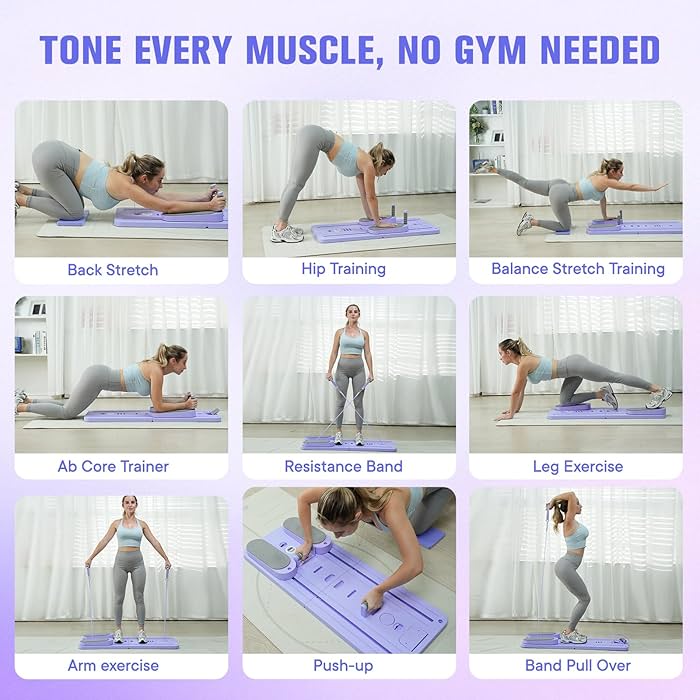 TONE EVERY MUSCLE, NO GYM NEEDED

Back Stretch

Hip Training

Balance Stretch Training

Ab Core Trainer

Resistance Band

Leg Exercise

Arm exercise

Push-up

Band Pull Over