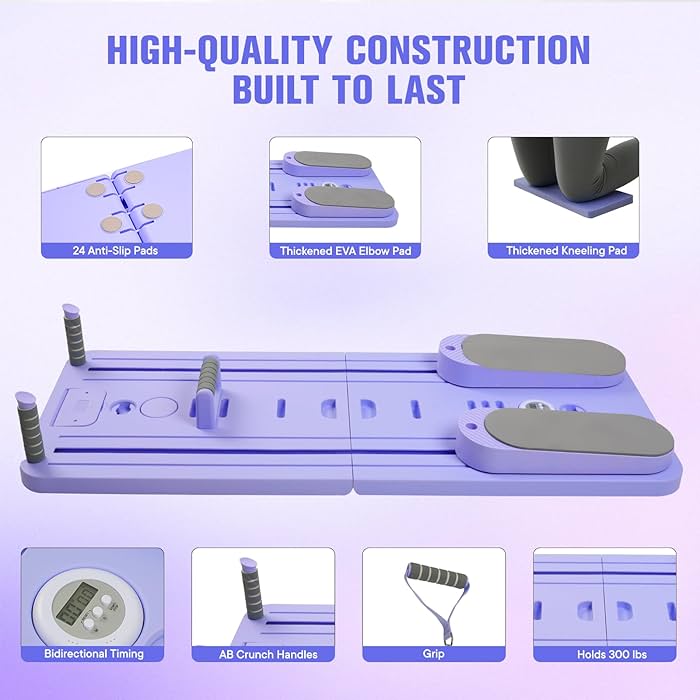 HIGH-QUALITY CONSTRUCTION
BUILT TO LAST

24 Anti-Slip Pads

Thickened EVA Elbow Pad

Thickened Kneeling Pad

Bidirectional Timing

AB Crunch Handles

Grip

Holds 300 lbs