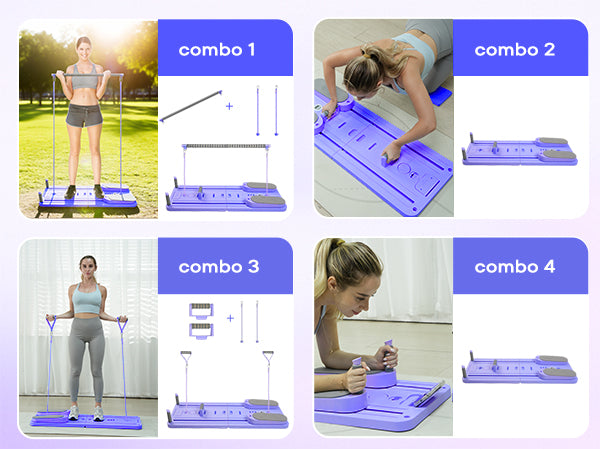 combo 1

+

combo 2

combo 3

+

combo 4